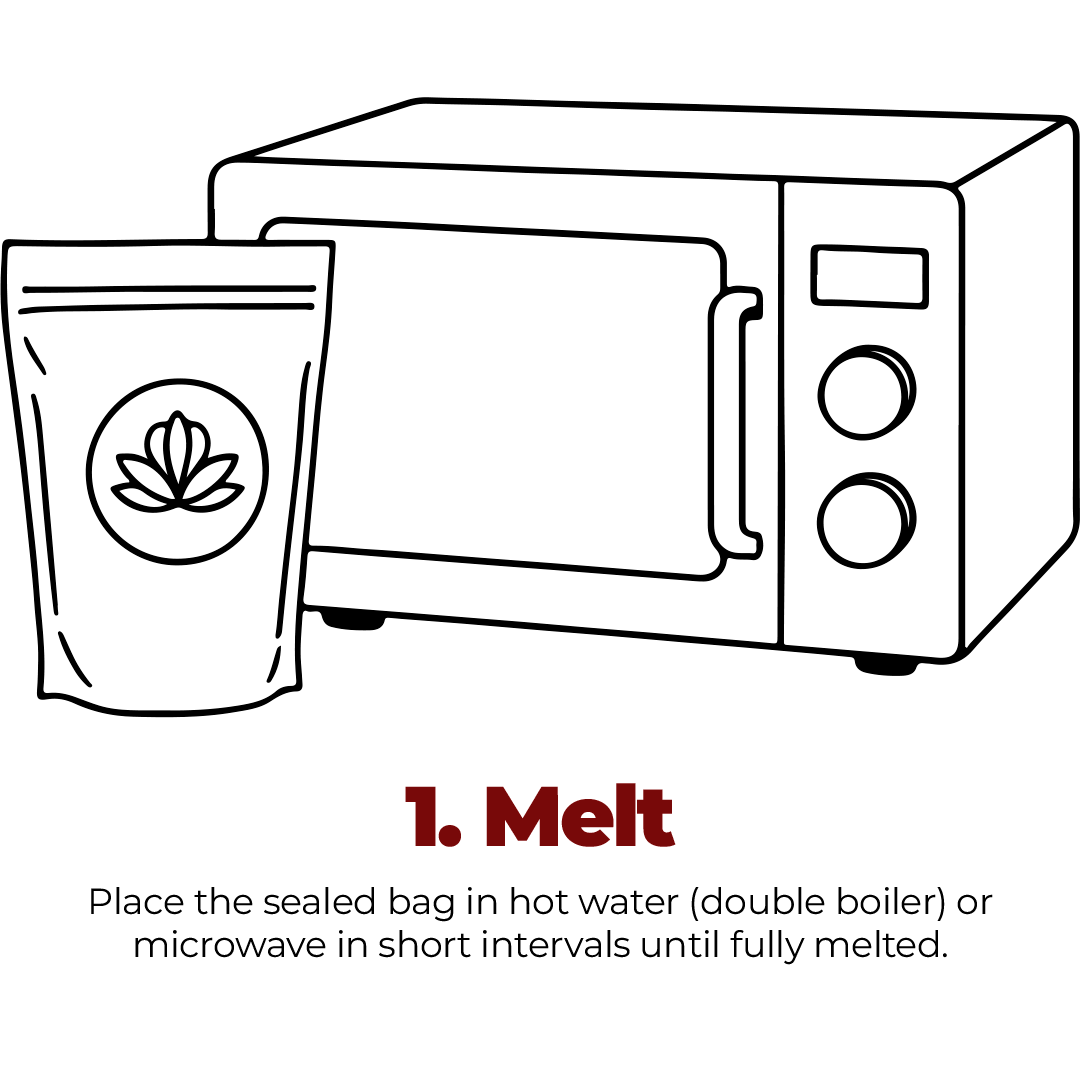 1. Melt

Place the sealed bag in hot water (double boiler) or microwave in short intervals until fully melted.